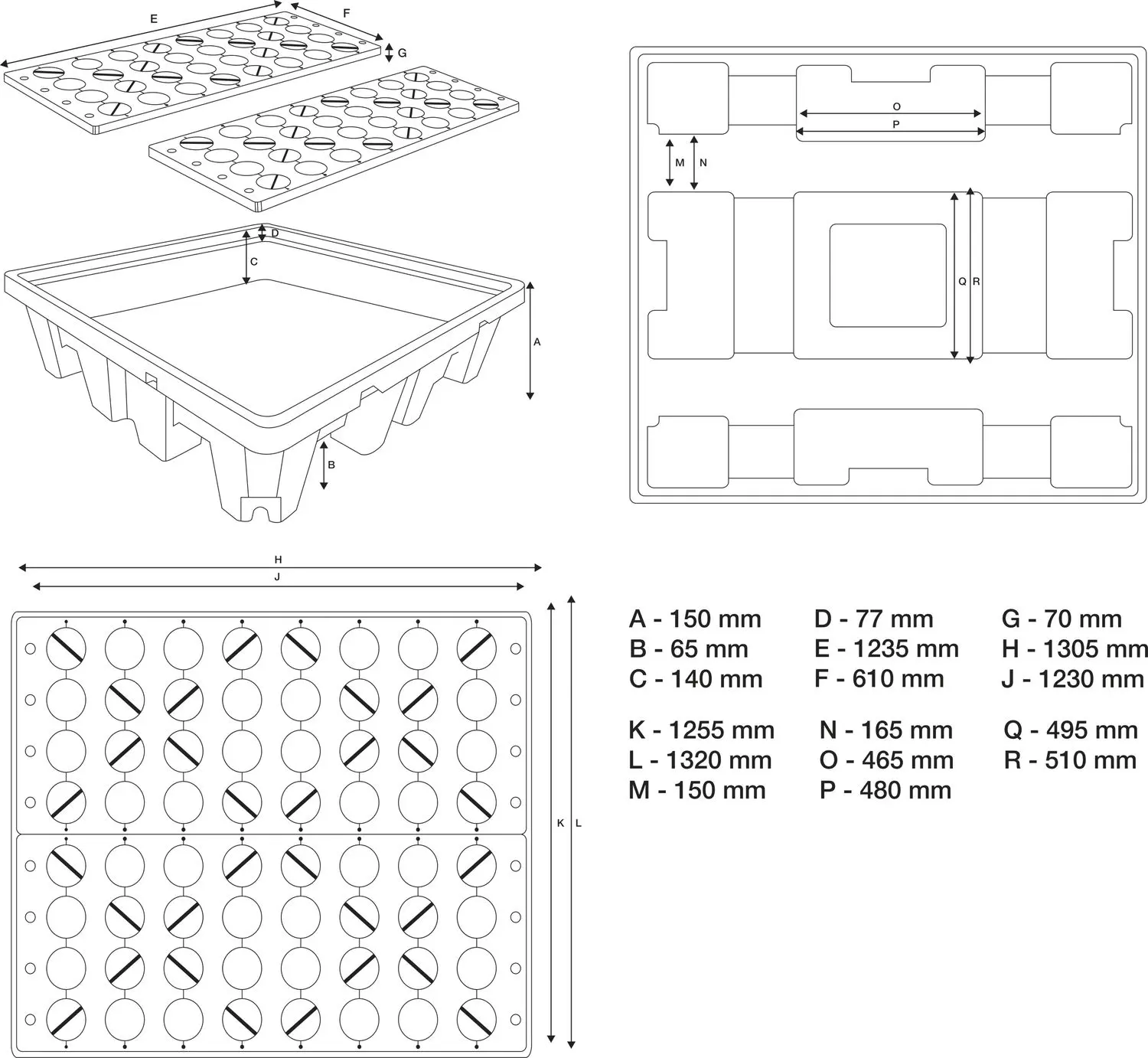 E

F

G

D

C

A

B

O

P

M

N

Q

R

H

J

K

L

A - 150 mm
B - 65 mm
C - 140 mm

D - 77 mm
E - 1235 mm
F - 610 mm

G - 70 mm
H - 1305 mm
J - 1230 mm

K - 1255 mm
L - 1320 mm
M - 150 mm

N - 165 mm
O - 465 mm
P - 480 mm

Q - 495 mm
R - 510 mm