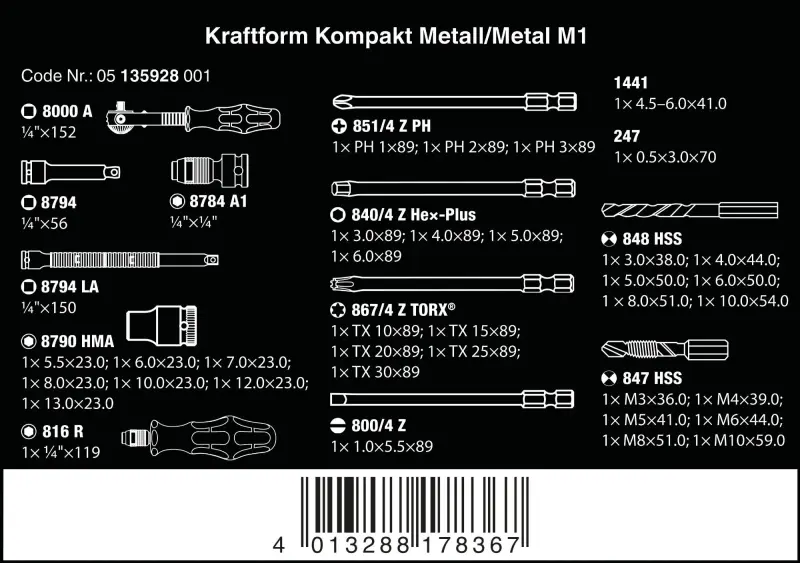 Kraftform Kompakt Metall/Metal M1

Code Nr.: 05 135928 001

8000 A
¼"×152

8794
¼"×56

8784 A1
¼"×¼"

8794 LA
¼"×150

8790 HMA
1× 5.5×23.0; 1× 6.0×23.0; 1× 7.0×23.0; 1× 8.0×23.0; 1× 10.0×23.0; 1× 12.0×23.0; 1× 13.0×23.0

816 R
1× ¼"×119

851/4 Z PH
1× PH 1×89; 1× PH 2×89; 1× PH 3×89

840/4 Z Hex-Plus
1× 3.0×89; 1× 4.0×89; 1× 5.0×89; 1× 6.0×89

867/4 Z TORX®
1× TX 10×89; 1× TX 15×89; 1× TX 20×89; 1× TX 25×89; 1× TX 30×89

800/4 Z
1× 1.0×5.5×89

1441
1× 4.5–6.0×41.0

247
1× 0.5×3.0×70

848 HSS
1× 3.0×38.0; 1× 4.0×44.0; 1× 5.0×50.0; 1× 6.0×50.0; 1 × 8.0×51.0; 1× 10.0×54.0

847 HSS
1× M3×36.0; 1× M4×39.0; 1× M5×41.0; 1× M6×44.0; 1× M8×51.0; 1× M10×59.0

4 013288 178367