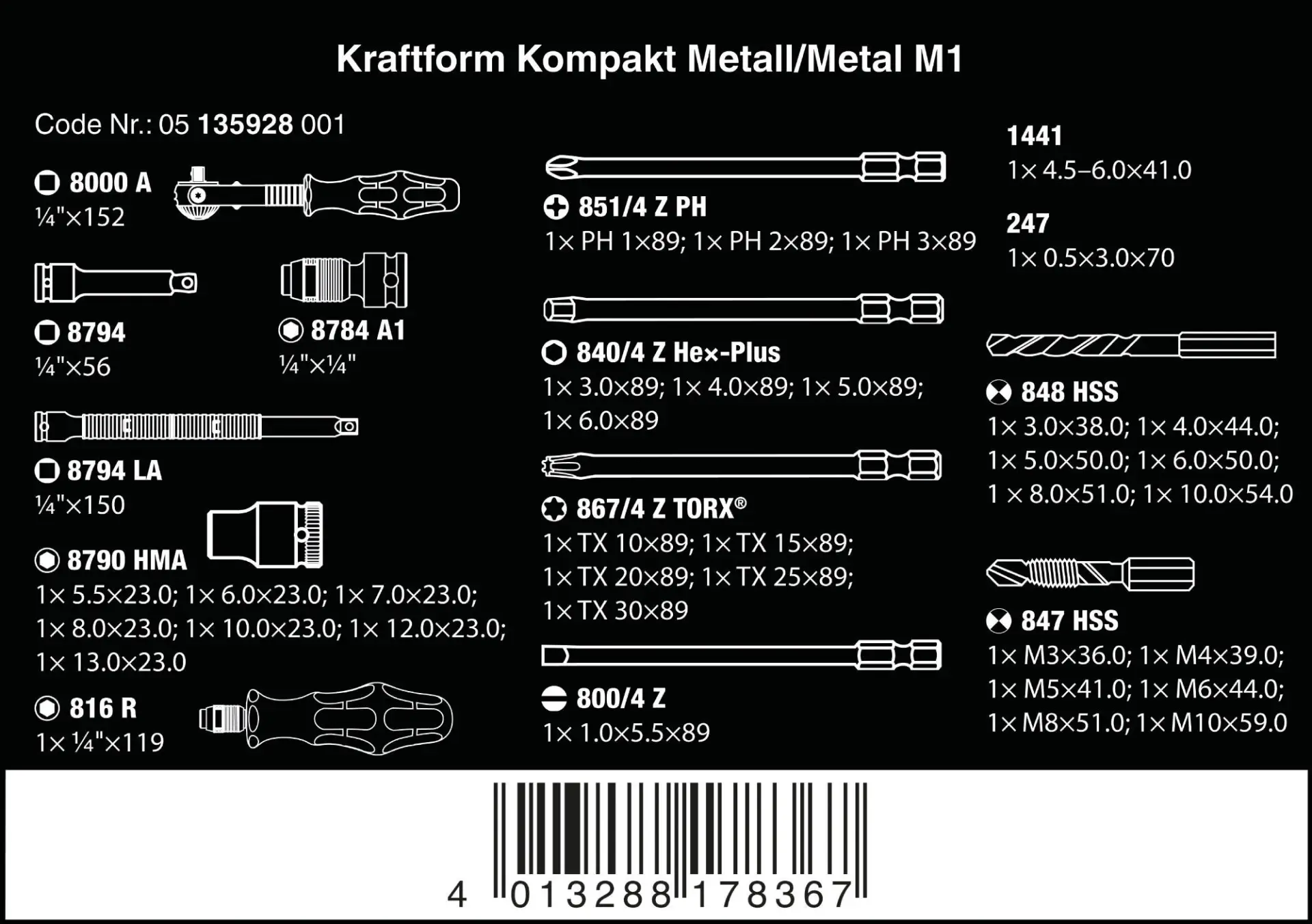 Kraftform Kompakt Metall/Metal M1

Code Nr.: 05 135928 001

8000 A
¼"×152

8794
¼"×56

8784 A1
¼"×¼"

8794 LA
¼"×150

8790 HMA
1× 5.5×23.0; 1× 6.0×23.0; 1× 7.0×23.0; 1× 8.0×23.0; 1× 10.0×23.0; 1× 12.0×23.0; 1× 13.0×23.0

816 R
1× ¼"×119

851/4 Z PH
1× PH 1×89; 1× PH 2×89; 1× PH 3×89

840/4 Z Hex-Plus
1× 3.0×89; 1× 4.0×89; 1× 5.0×89; 1× 6.0×89

867/4 Z TORX®
1× TX 10×89; 1× TX 15×89; 1× TX 20×89; 1× TX 25×89; 1× TX 30×89

800/4 Z
1× 1.0×5.5×89

1441
1× 4.5–6.0×41.0

247
1× 0.5×3.0×70

848 HSS
1× 3.0×38.0; 1× 4.0×44.0; 1× 5.0×50.0; 1× 6.0×50.0; 1 × 8.0×51.0; 1× 10.0×54.0

847 HSS
1× M3×36.0; 1× M4×39.0; 1× M5×41.0; 1× M6×44.0; 1× M8×51.0; 1× M10×59.0

4 013288 178367