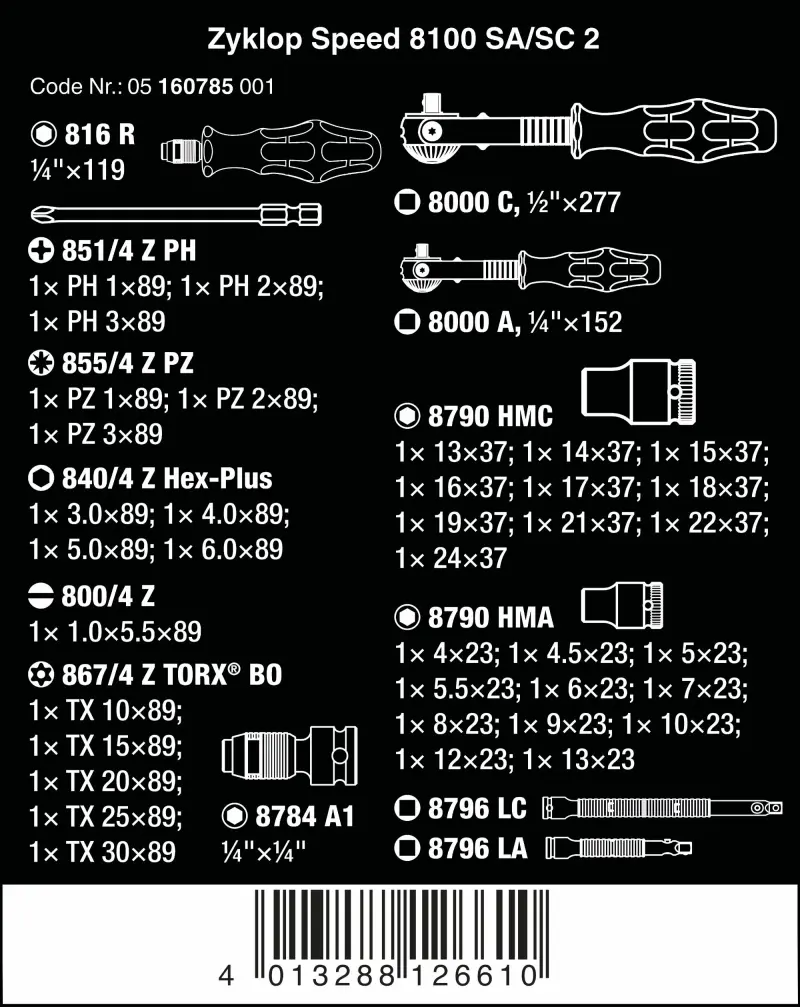 Zyklop Speed 8100 SA/SC 2

Code Nr.: 05 160785 001

816 R
¼"×119

851/4 Z PH
1× PH 1×89; 1× PH 2×89;
1× PH 3×89

855/4 Z PZ
1× PZ 1×89; 1× PZ 2×89;
1× PZ 3×89

840/4 Z Hex-Plus
1× 3.0×89; 1× 4.0×89;
1× 5.0×89; 1× 6.0×89

800/4 Z
1× 1.0×5.5×89

867/4 Z TORX® BO
1× TX 10×89;
1× TX 15×89;
1× TX 20×89;
1× TX 25×89;
1× TX 30×89

8784 A1
¼"×¼"

8000 C, ½"×277

8000 A, ¼"×152

8790 HMC
1× 13×37; 1× 14×37; 1× 15×37;
1× 16×37; 1× 17×37; 1× 18×37;
1× 19×37; 1× 21×37; 1× 22×37;
1× 24×37

8790 HMA
1× 4×23; 1× 4.5×23; 1× 5×23;
1× 5.5×23; 1× 6×23; 1× 7×23;
1× 8×23; 1× 9×23; 1× 10×23;
1× 12×23; 1× 13×23

8796 LC

8796 LA

4 013288 126610