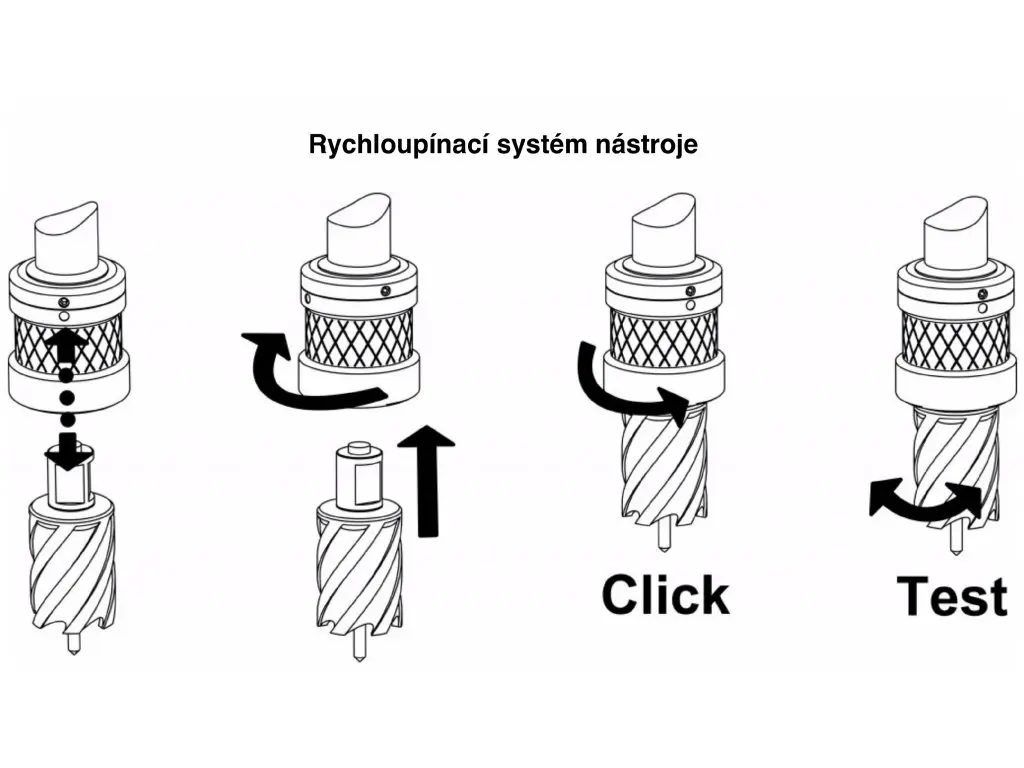 Rychloupínací systém nástroje

Click

Test